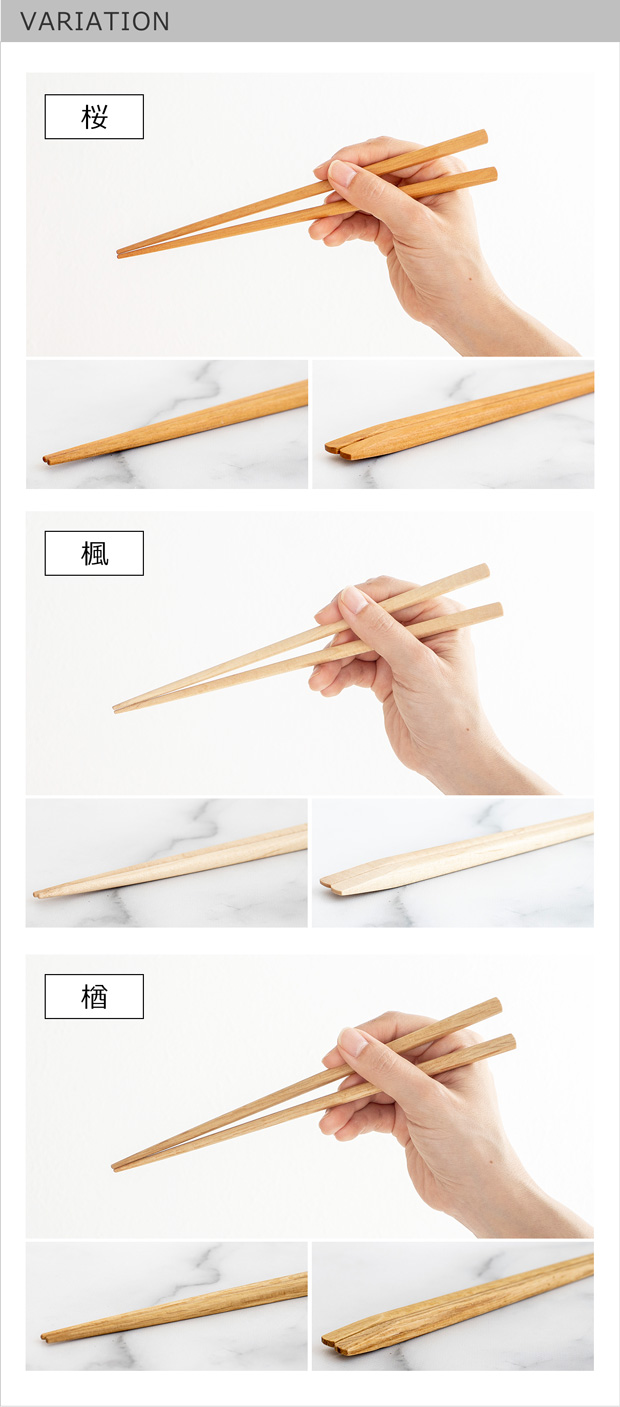 VARIATION

桜

楓

楢