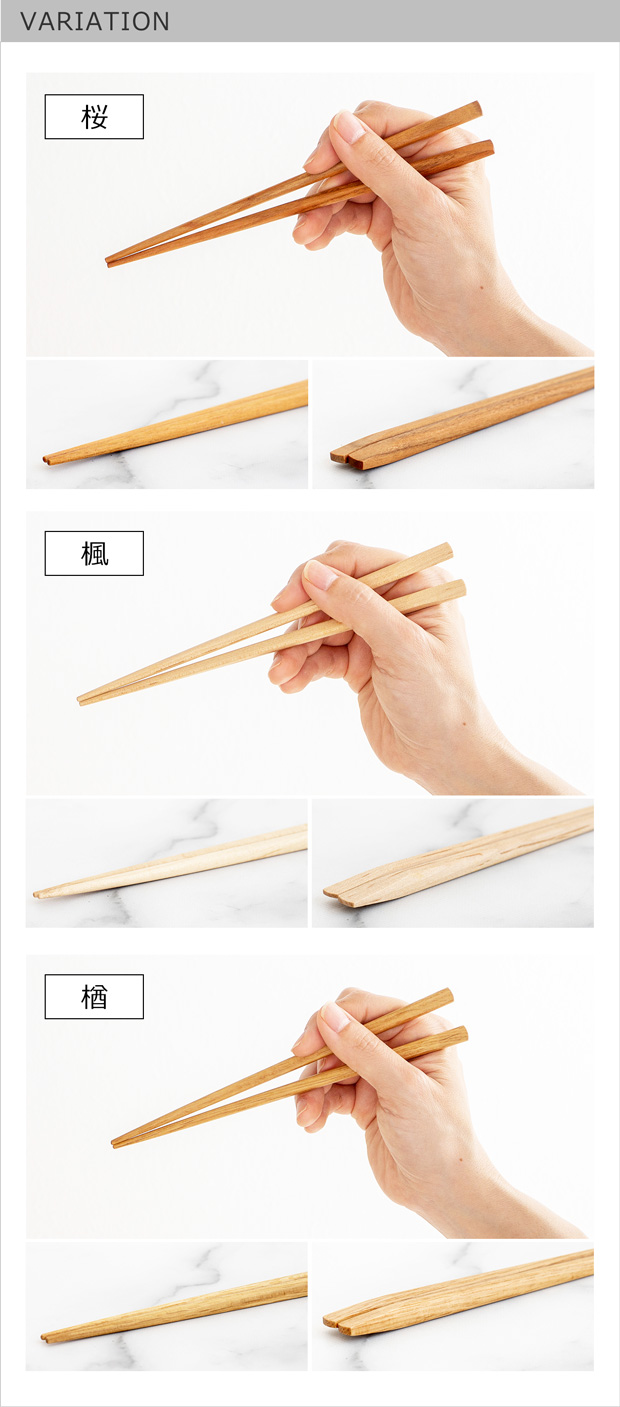 VARIATION

桜

楓

楢