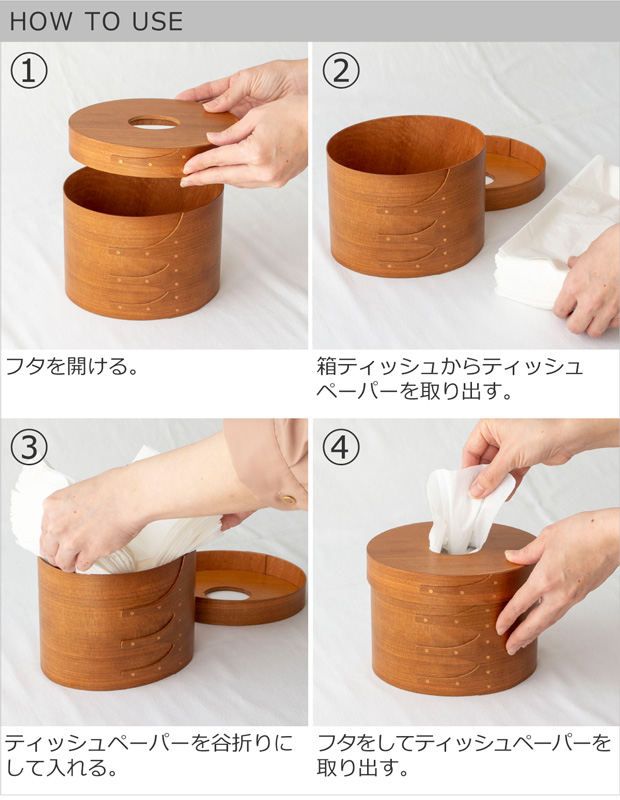 HOW TO USE

①

フタを開ける。

②

箱ティッシュからティッシュペーパーを取り出す。

③

ティッシュペーパーを谷折りにして入れる。

④

フタをしてティッシュペーパーを取り出す。