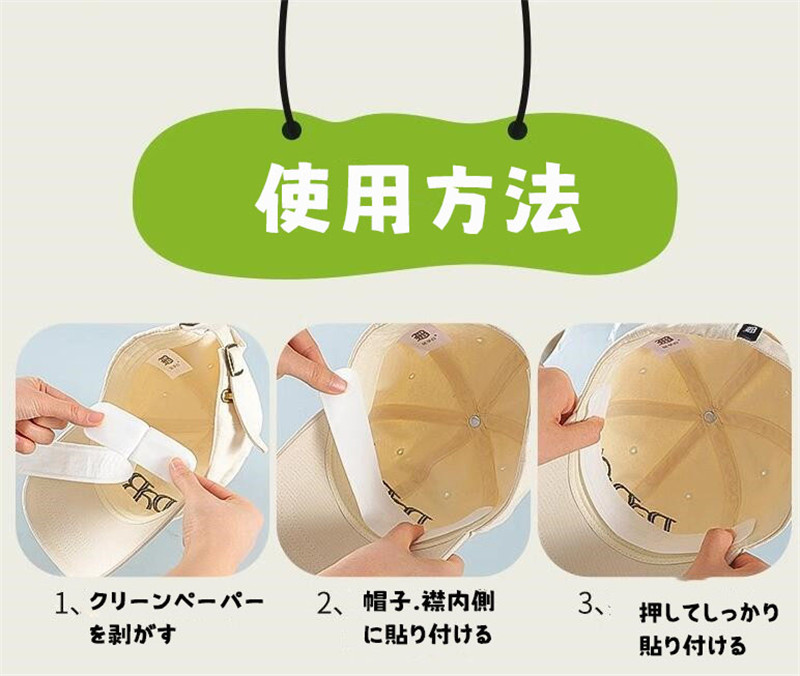 使用方法

1、クリーンペーパーを剥がす

2、帽子.襟内側に貼り付ける

3、押してしっかり貼り付ける