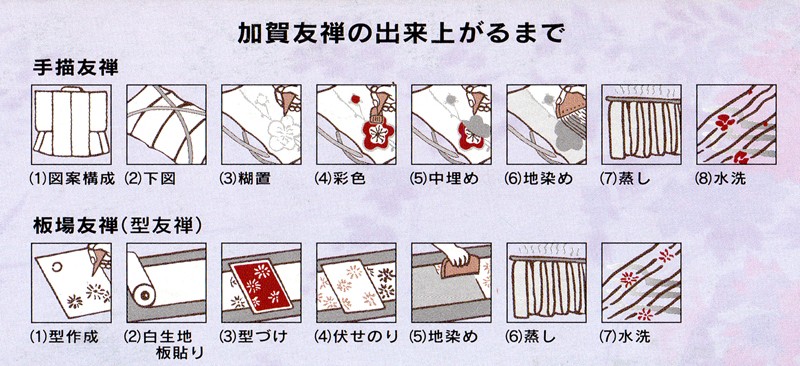 加賀友禅の出来上がるまで

手描友禅

(1)図案構成 (2)下図 (3)糊置 (4)彩色 (5)中埋め (6)地染め (7)蒸し (8)水洗

板場友禅(型友禅)

(1)型作成 (2)白生地板貼り (3)型づけ (4)伏せのり (5)地染め (6)蒸し (7)水洗