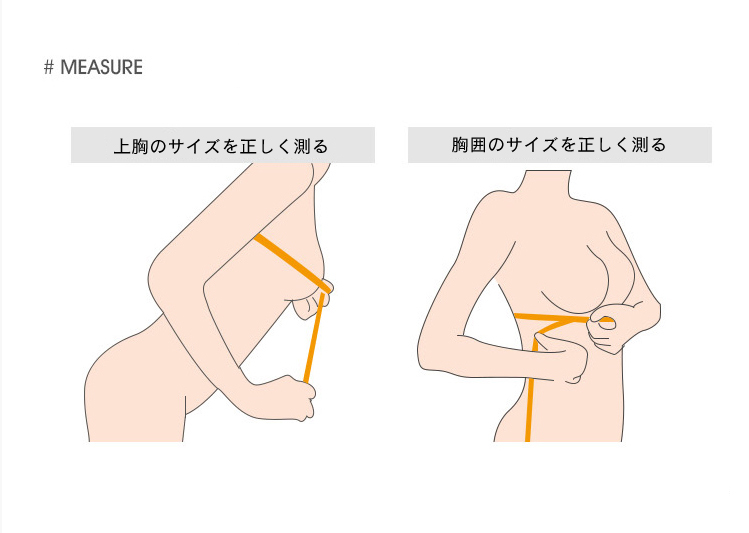 # MEASURE

上胸のサイズを正しく測る

胸囲のサイズを正しく測る