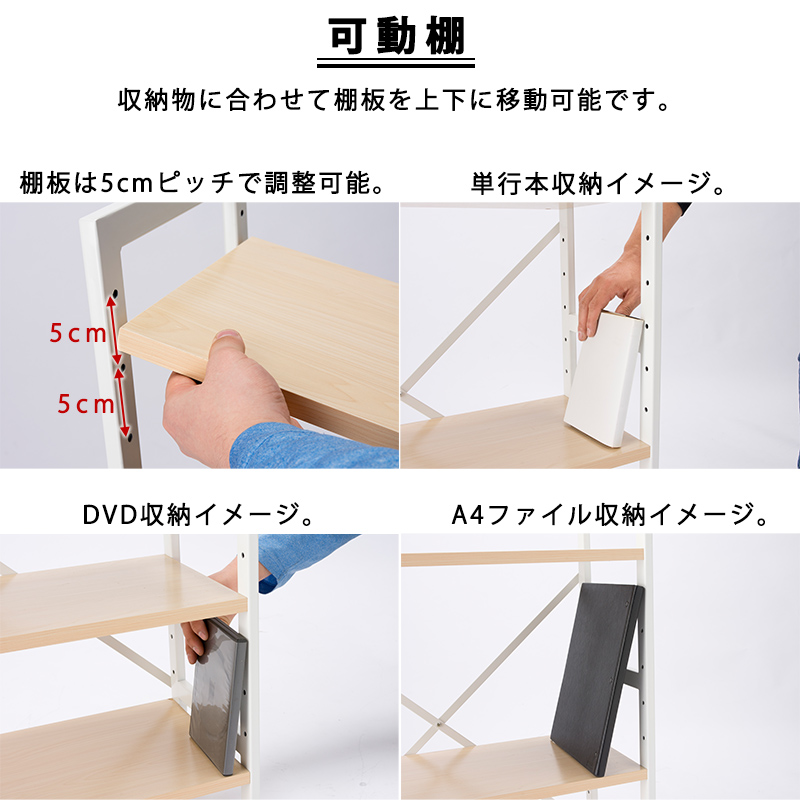 可動棚

収納物に合わせて棚板を上下に移動可能です。

棚板は5cmピッチで調整可能。

5cm

5cm

単行本収納イメージ。

DVD収納イメージ。

A4ファイル収納イメージ。