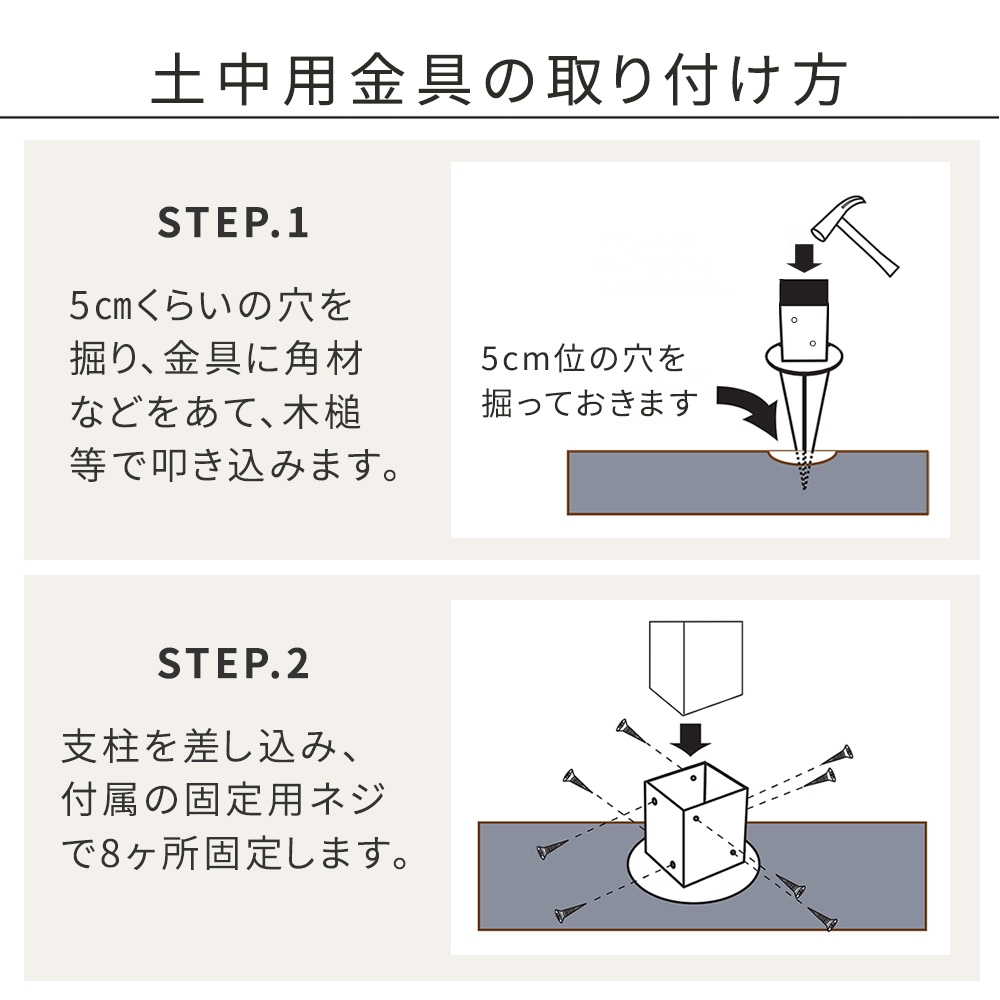 土中用金具の取り付け方

STEP.1

5cmくらいの穴を掘り、金具に角材などをあて、木槌等で叩き込みます。

5cm位の穴を掘っておきます

STEP.2

支柱を差し込み、付属の固定用ネジで8ヶ所固定します。