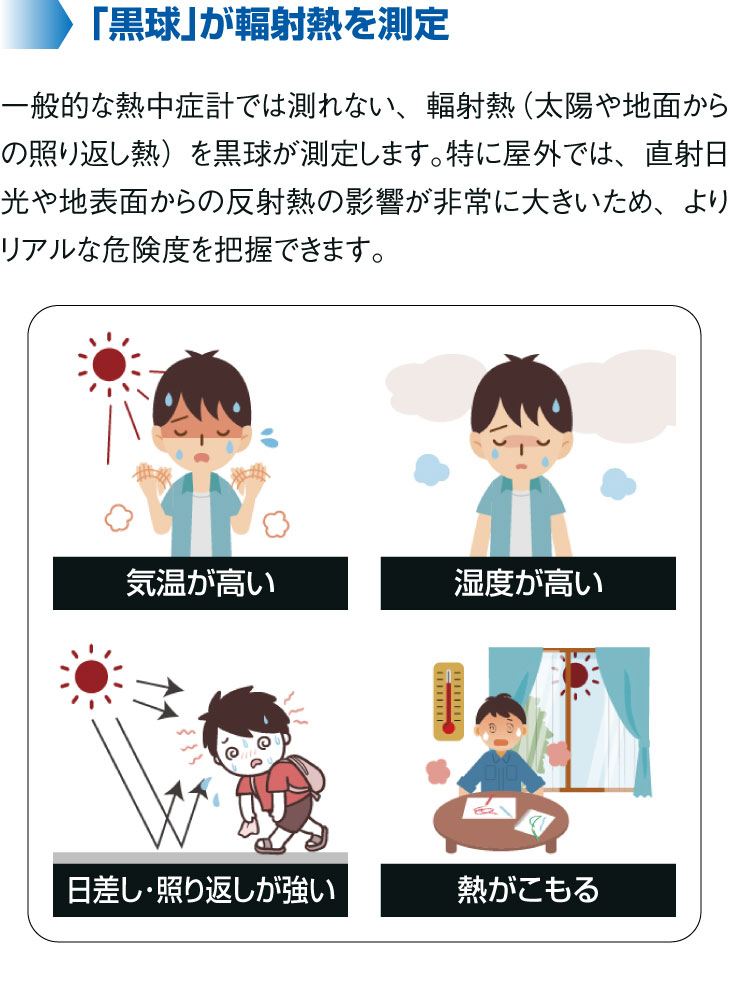 「黒球」が輻射熱を測定

一般的な熱中症計では測れない、輻射熱（太陽や地面からの照り返し熱）を黒球が測定します。特に屋外では、直射日光や地表面からの反射熱の影響が非常に大きいため、よりリアルな危険度を把握できます。

気温が高い

湿度が高い

日差し・照り返しが強い

熱がこもる