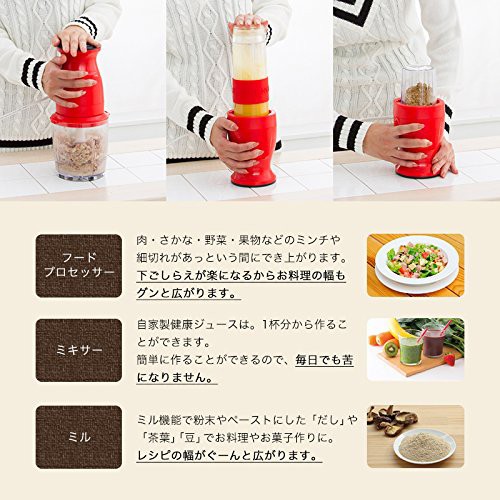 フード
プロセッサー

肉・さかな・野菜・果物などのミンチや細切れがあっという間にでき上がります。下ごしらえが楽になるからお料理の幅もグンと広がります。

ミキサー

自家製健康ジュースは。1杯分から作ることができます。
簡単に作ることができるので、毎日でも苦になりません。

ミル

ミル機能で粉末やペーストにした「だし」や「茶葉」「豆」でお料理やお菓子作りに。レシピの幅がぐーんと広がります。