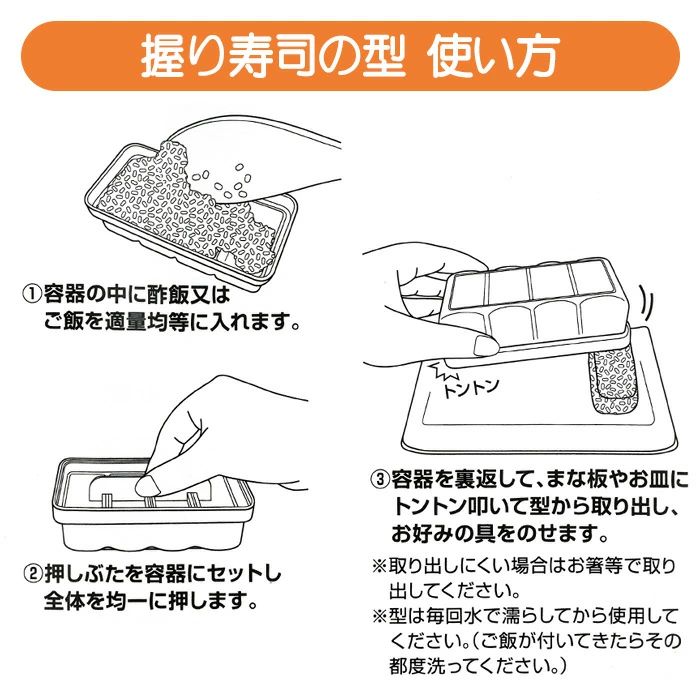 握り寿司の型 使い方

①容器の中に酢飯又はご飯を適量均等に入れます。

②押しぶたを容器にセットし全体を均一に押します。

トントン

③容器を裏返して、まな板やお皿にトントン叩いて型から取り出し、お好みの具をのせます。

※取り出しにくい場合はお箸等で取り出してください。
※型は毎回水で濡らしてから使用してください。(ご飯が付いてきたらその都度洗ってください。)