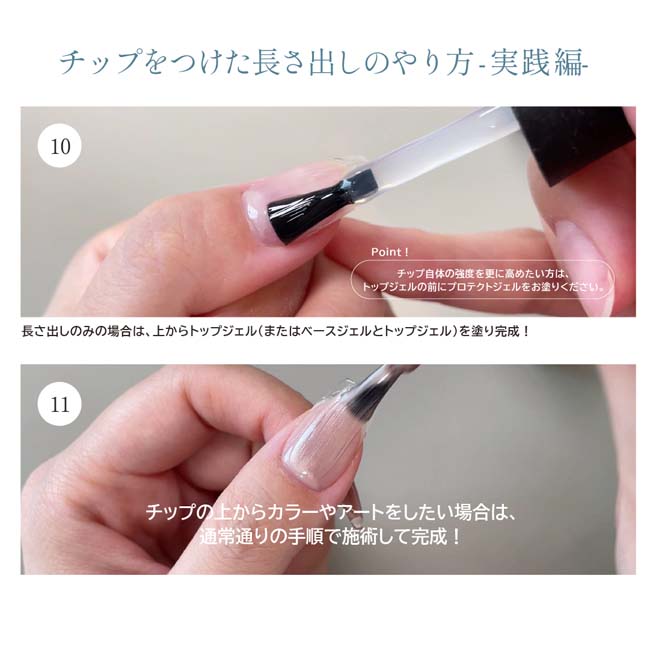 チップをつけた長さ出しのやり方-実践編-

10

Point！

チップ自体の強度を更に高めたい方は、トップジェルの前にプロテクトジェルをお塗りください。

長さ出しのみの場合は、上からトップジェル（またはベースジェルとトップジェル）を塗り完成！

11

チップの上からカラーやアートをしたい場合は、通常通りの手順で施術して完成！