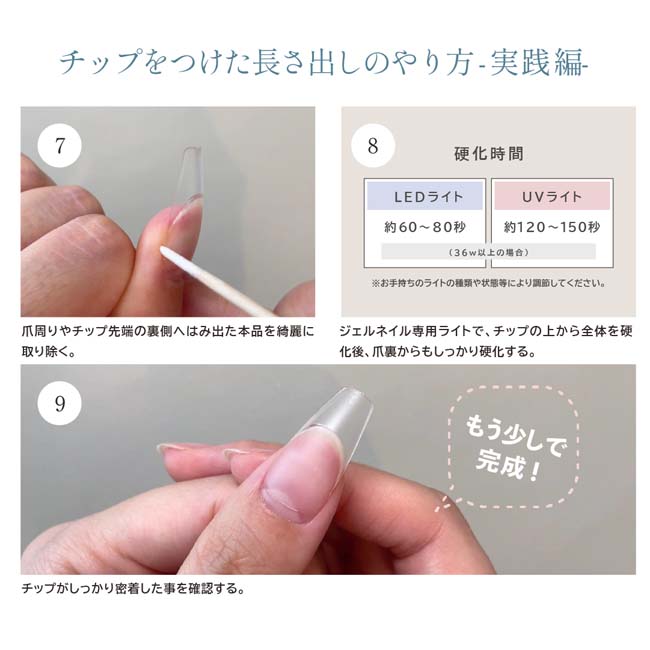 チップをつけた長さ出しのやり方-実践編-

7

爪周りやチップ先端の裏側へはみ出た本品を綺麗に取り除く。

8

硬化時間

| LEDライト | UVライト |
|---|---|
| 約60～80秒 | 約120～150秒 |

（36w以上の場合）

※お手持ちのライトの種類や状態等により調節してください。

ジェルネイル専用ライトで、チップの上から全体を硬化後、爪裏からもしっかり硬化する。

9

もう少しで完成！

チップがしっかり密着した事を確認する。