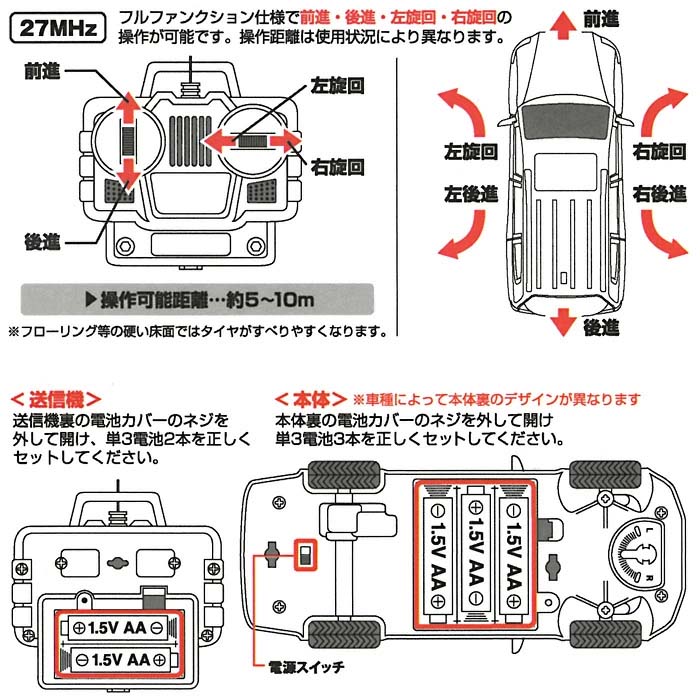 27MHz

フルファンクション仕様で前進・後進・左旋回・右旋回の操作が可能です。操作距離は使用状況により異なります。

前進

左旋回

右旋回

後進

▶操作可能距離…約5~10m

※フローリング等の硬い床面ではタイヤがすべりやすくなります。

前進

左旋回

右旋回

左後進

右後進

後進

<送信機>
送信機裏の電池カバーのネジを外して開け、単3電池2本を正しくセットしてください。

⊕ 1.5V AA ⊖

⊖ 1.5V AA ⊕

<本体> ※車種によって本体裏のデザインが異なります
本体裏の電池カバーのネジを外して開け単3電池3本を正しくセットしてください。

⊖ 1.5V AA ⊕

⊕ 1.5V AA ⊖

⊖ 1.5V AA ⊕

L

R

電源スイッチ