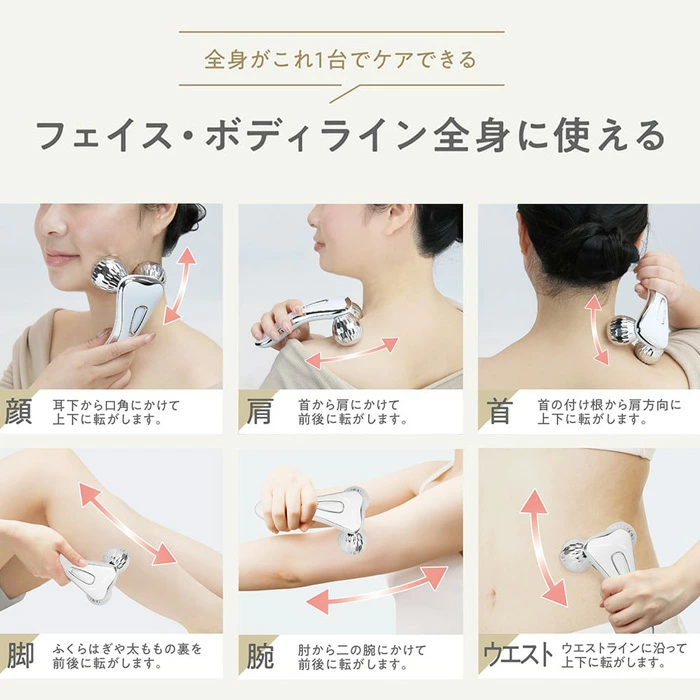 全身がこれ1台でケアできる

フェイス・ボディライン全身に使える

顔 耳下から口角にかけて上下に転がします。

肩 首から肩にかけて前後に転がします。

首 首の付け根から肩方向に上下に転がします。

脚 ふくらはぎや太ももの裏を前後に転がします。

腕 肘から二の腕にかけて前後に転がします。

ウエスト ウエストラインに沿って上下に転がします。