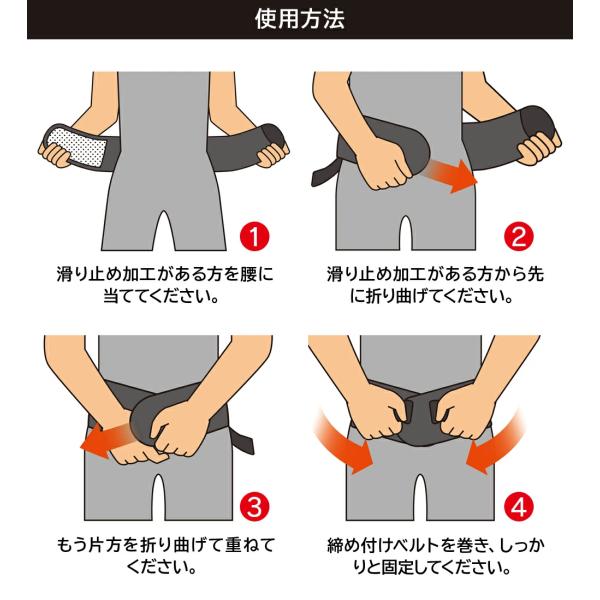 使用方法

1
滑り止め加工がある方を腰に当ててください。

2
滑り止め加工がある方から先に折り曲げてください。

3
もう片方を折り曲げて重ねてください。

4
締め付けベルトを巻き、しっかりと固定してください。