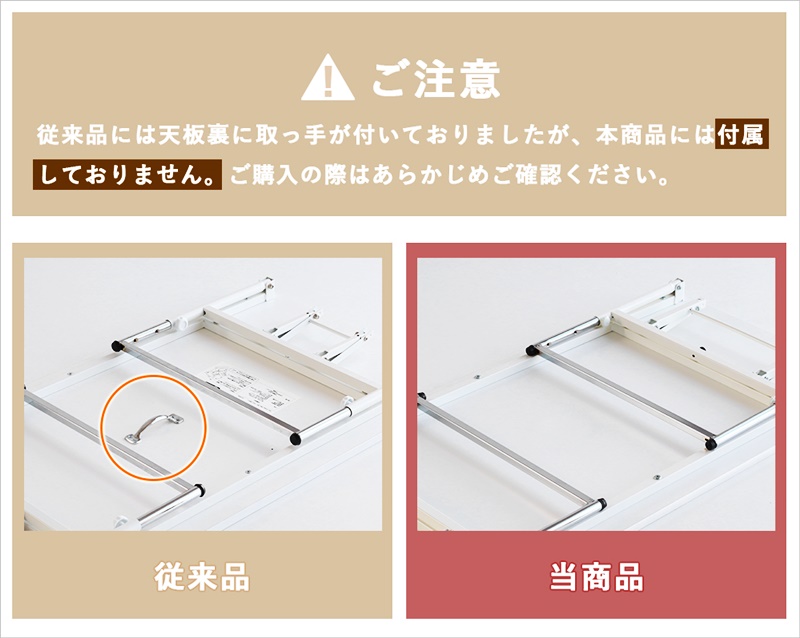 ご注意

従来品には天板裏に取っ手が付いておりましたが、本商品には付属しておりません。ご購入の際はあらかじめご確認ください。

従来品

当商品