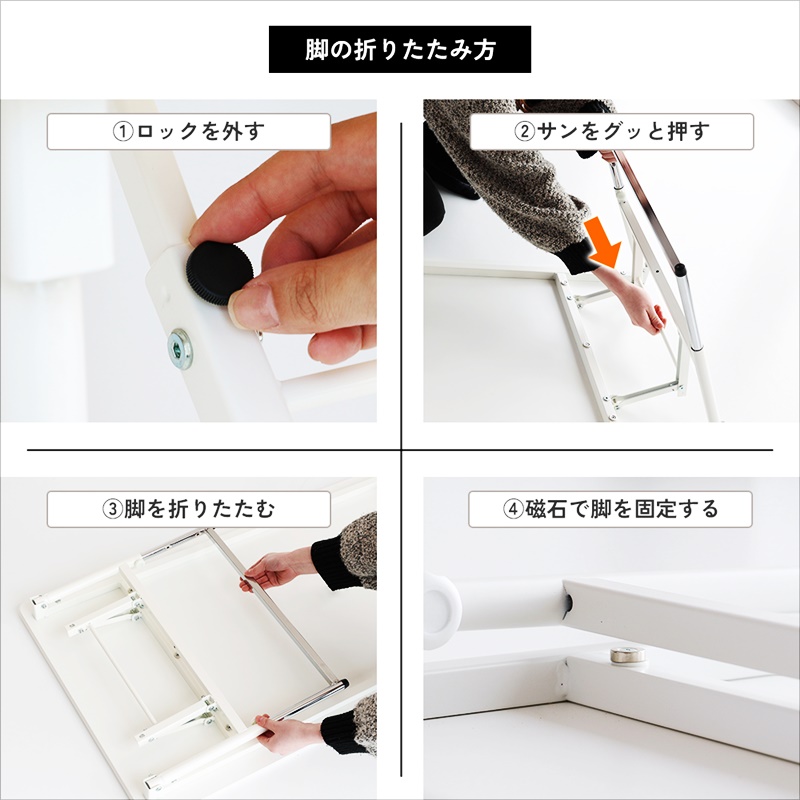 脚の折りたたみ方

①ロックを外す

②サンをグッと押す

③脚を折りたたむ

④磁石で脚を固定する