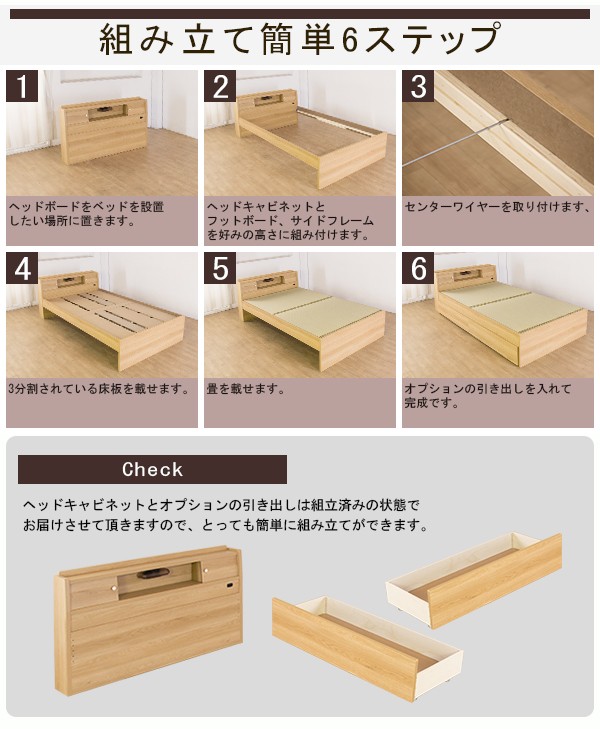 組み立て簡単6ステップ

1

ヘッドボードをベッドを設置したい場所に置きます。

2

ヘッドキャビネットとフットボード、サイドフレームを好みの高さに組み付けます。

3

センターワイヤーを取り付けます、

4

3分割されている床板を載せます。

5

畳を載せます。

6

オプションの引き出しを入れて完成です。

Check

ヘッドキャビネットとオプションの引き出しは組立済みの状態でお届けさせて頂きますので、とっても簡単に組み立てができます。