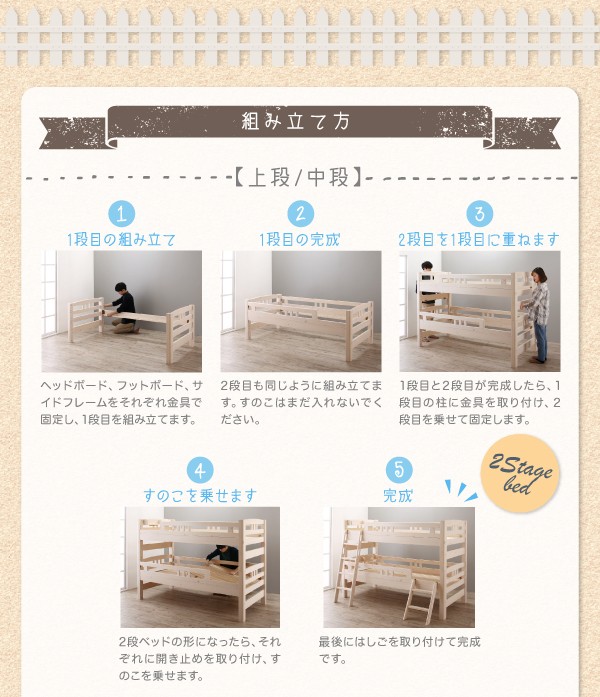 組み立て方

【上段/中段】

1
1段目の組み立て

ヘッドボード、フットボード、サイドフレームをそれぞれ金具で固定し、1段目を組み立てます。

2
1段目の完成

2段目も同じように組み立てます。すのこはまだ入れないでください。

3
2段目を1段目に重ねます

1段目と2段目が完成したら、1段目の柱に金具を取り付け、2段目を乗せて固定します。

2Stage bed

4
すのこを乗せます

2段ベッドの形になったら、それぞれに開き止めを取り付け、すのこを乗せます。

5
完成

最後にはしごを取り付けて完成です。