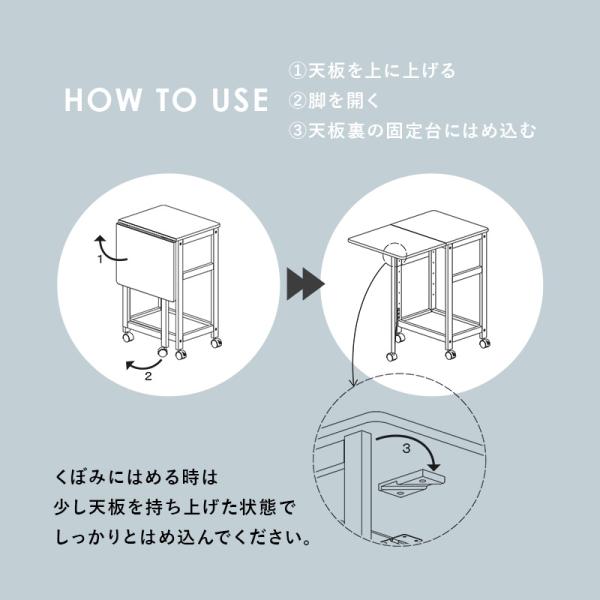 HOW TO USE

①天板を上に上げる
②脚を開く
③天板裏の固定台にはめ込む

1

2

3

くぼみにはめる時は
少し天板を持ち上げた状態で
しっかりとはめ込んでください。