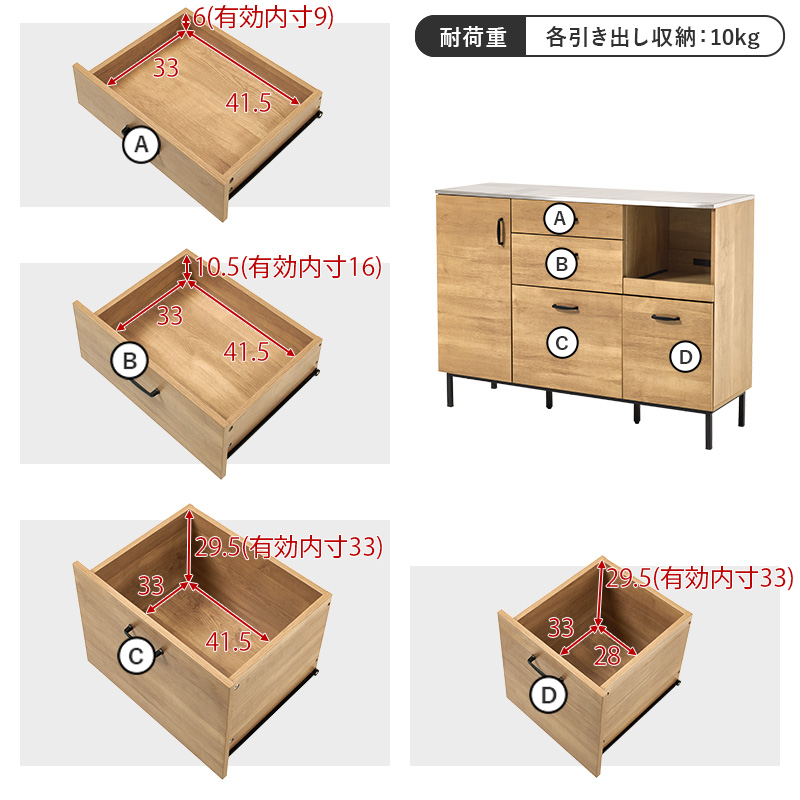 6(有効内寸9)
33
41.5
A

耐荷重 各引き出し収納:10kg

A
B
C
D

10.5(有効内寸16)
33
41.5
B

29.5(有効内寸33)
33
41.5
C

29.5(有効内寸33)
33
28
D