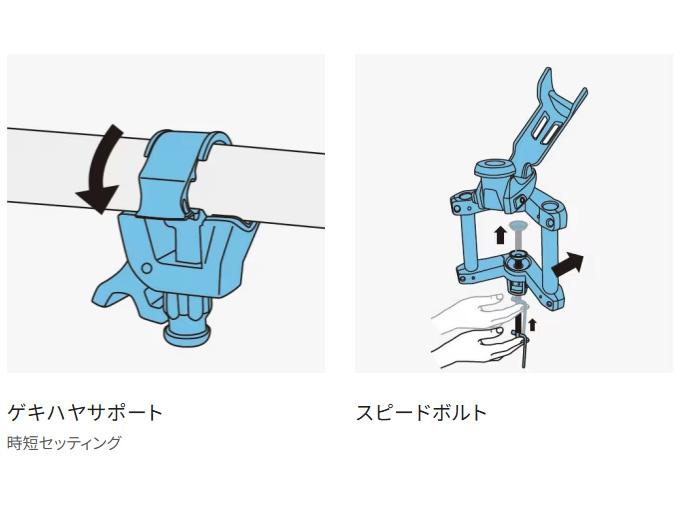 ゲキハヤサポート

時短セッティング

スピードボルト