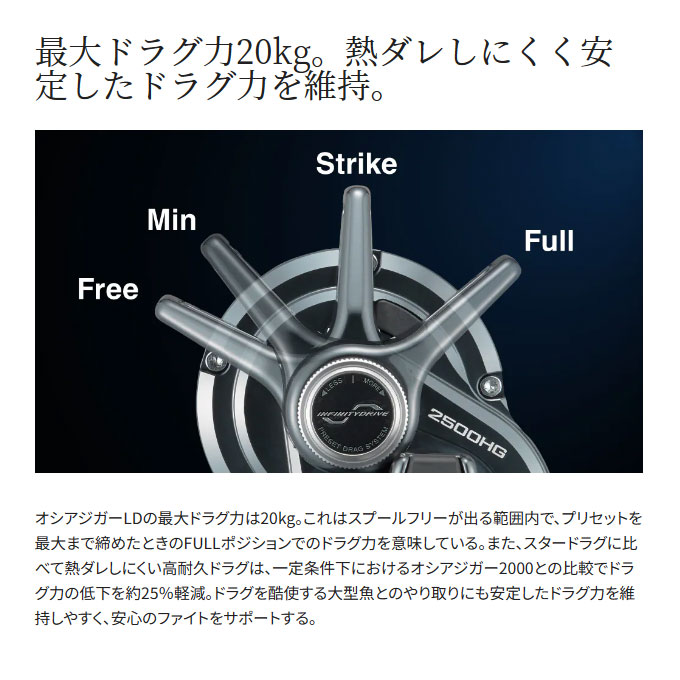 最大ドラグ力20kg。熱ダレしにくく安定したドラグ力を維持。

Strike

Min

Full

Free

LESS

MORE

INFINITYDRIVE

PRESET DRAG SYSTEM

2500HG

オシアジガーLDの最大ドラグ力は20kg。これはスプールフリーが出る範囲内で、プリセットを最大まで締めたときのFULLポジションでのドラグ力を意味している。また、スタードラグに比べて熱ダレしにくい高耐久ドラグは、一定条件下におけるオシアジガー2000との比較でドラグ力の低下を約25%軽減。ドラグを酷使する大型魚とのやり取りにも安定したドラグ力を維持しやすく、安心のファイトをサポートする。