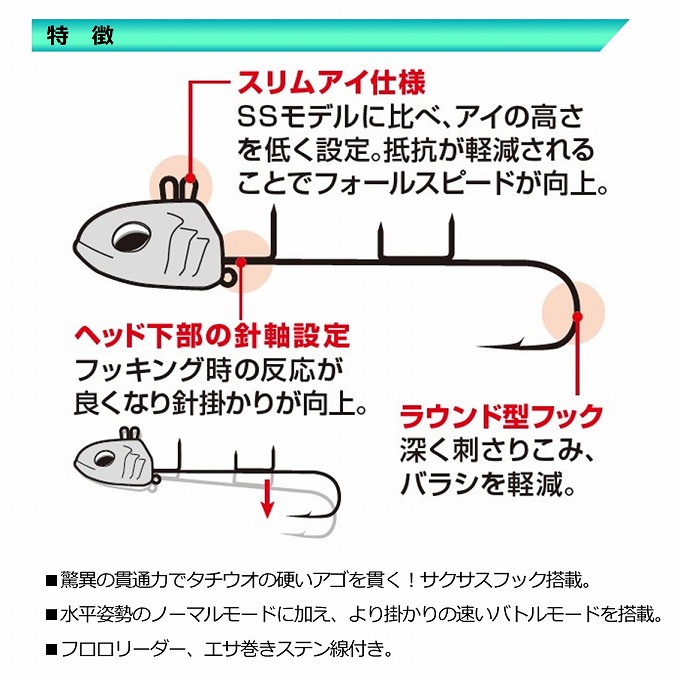 特　徴

スリムアイ仕様
SSモデルに比べ、アイの高さを低く設定。抵抗が軽減されることでフォールスピードが向上。

ヘッド下部の針軸設定
フッキング時の反応が良くなり針掛かりが向上。

ラウンド型フック
深く刺さりこみ、バラシを軽減。

■驚異の貫通力でタチウオの硬いアゴを貫く！サクサスフック搭載。

■水平姿勢のノーマルモードに加え、より掛かりの速いバトルモードを搭載。

■フロロリーダー、エサ巻きステン線付き。