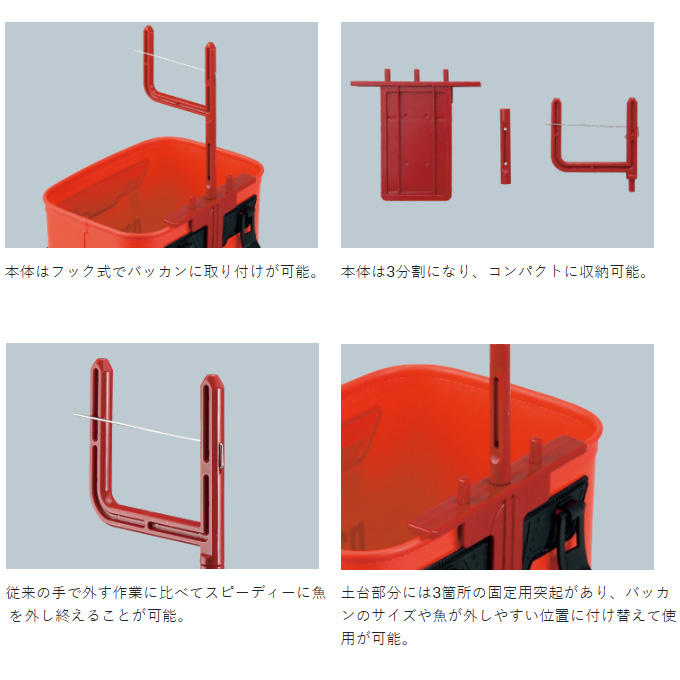 本体はフック式でバッカンに取り付けが可能。

本体は3分割になり、コンパクトに収納可能。

従来の手で外す作業に比べてスピーディーに魚を外し終えることが可能。

土台部分には3箇所の固定用突起があり、バッカンのサイズや魚が外しやすい位置に付け替えて使用が可能。