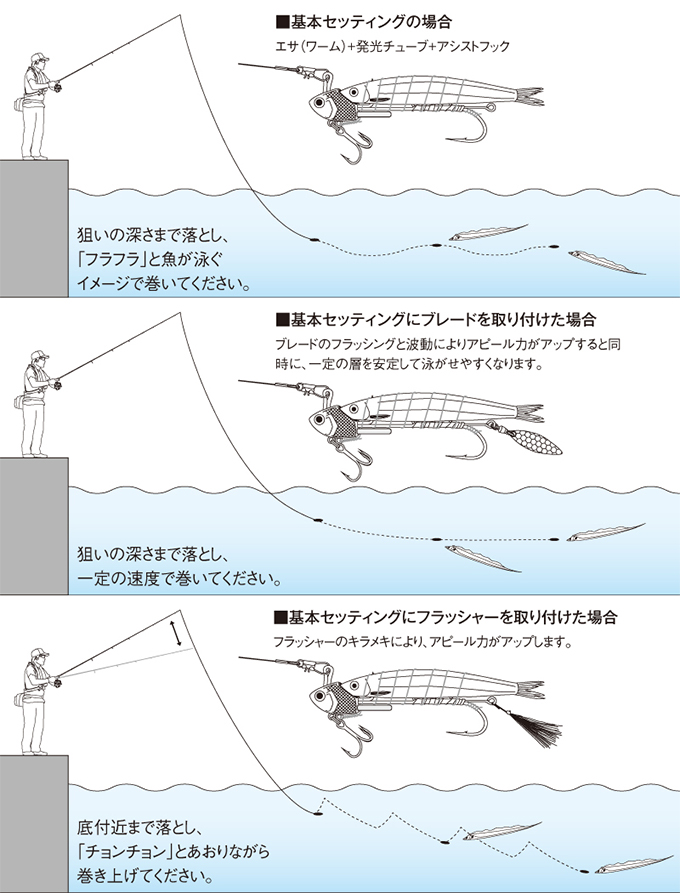 ■基本セッティングの場合

エサ(ワーム)+発光チューブ+アシストフック

狙いの深さまで落とし、「フラフラ」と魚が泳ぐイメージで巻いてください。

■基本セッティングにブレードを取り付けた場合

ブレードのフラッシングと波動によりアピール力がアップすると同時に、一定の層を安定して泳がせやすくなります。

狙いの深さまで落とし、一定の速度で巻いてください。

■基本セッティングにフラッシャーを取り付けた場合

フラッシャーのキラメキにより、アピール力がアップします。

底付近まで落とし、「チョンチョン」とあおりながら巻き上げてください。