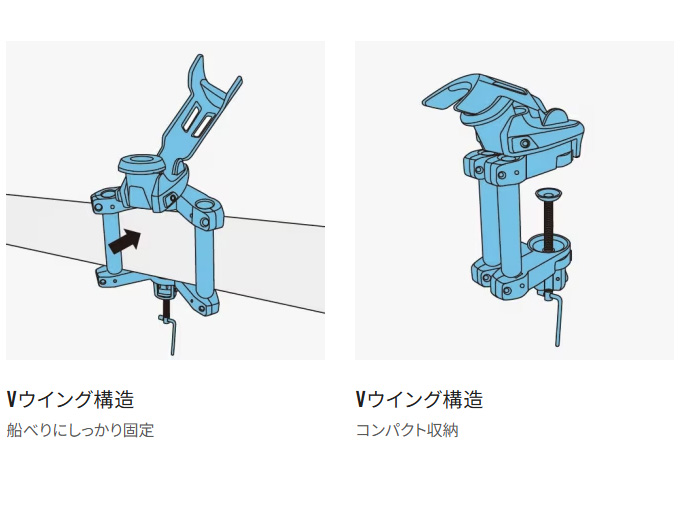 Vウイング構造

船べりにしっかり固定

Vウイング構造

コンパクト収納