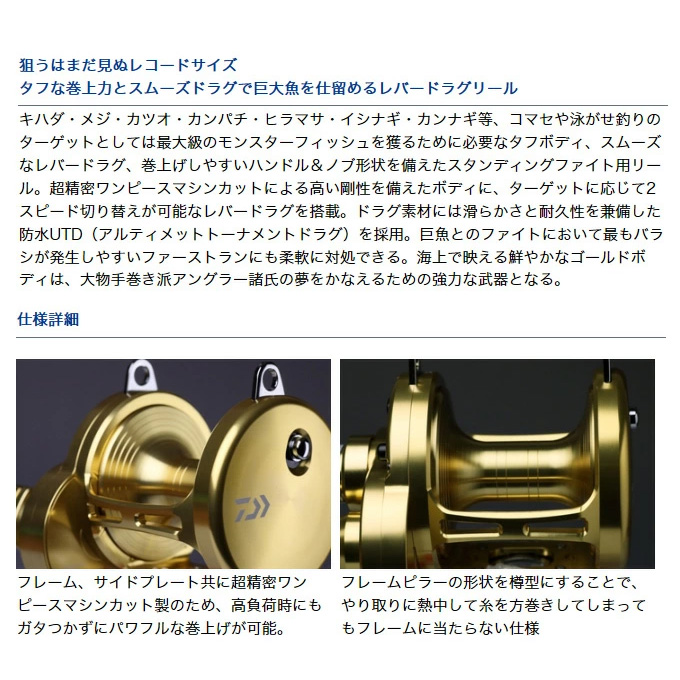 狙うはまだ見ぬレコードサイズ
タフな巻上力とスムーズドラグで巨大魚を仕留めるレバードラグリール

キハダ・メジ・カツオ・カンパチ・ヒラマサ・イシナギ・カンナギ等、コマセや泳がせ釣りのターゲットとしては最大級のモンスターフィッシュを獲るために必要なタフボディ、スムーズなレバードラグ、巻上げしやすいハンドル＆ノブ形状を備えたスタンディングファイト用リール。超精密ワンピースマシンカットによる高い剛性を備えたボディに、ターゲットに応じて2スピード切り替えが可能なレバードラグを搭載。ドラグ素材には滑らかさと耐久性を兼備した防水UTD（アルティメットトーナメントドラグ）を採用。巨魚とのファイトにおいて最もバラシが発生しやすいファーストランにも柔軟に対処できる。海上で映える鮮やかなゴールドボディは、大物手巻き派アングラー諸氏の夢をかなえるための強力な武器となる。

仕様詳細

フレーム、サイドプレート共に超精密ワンピースマシンカット製のため、高負荷時にもガタつかずにパワフルな巻上げが可能。

フレームピラーの形状を樽型にすることで、やり取りに熱中して糸を方巻きしてしまってもフレームに当たらない仕様