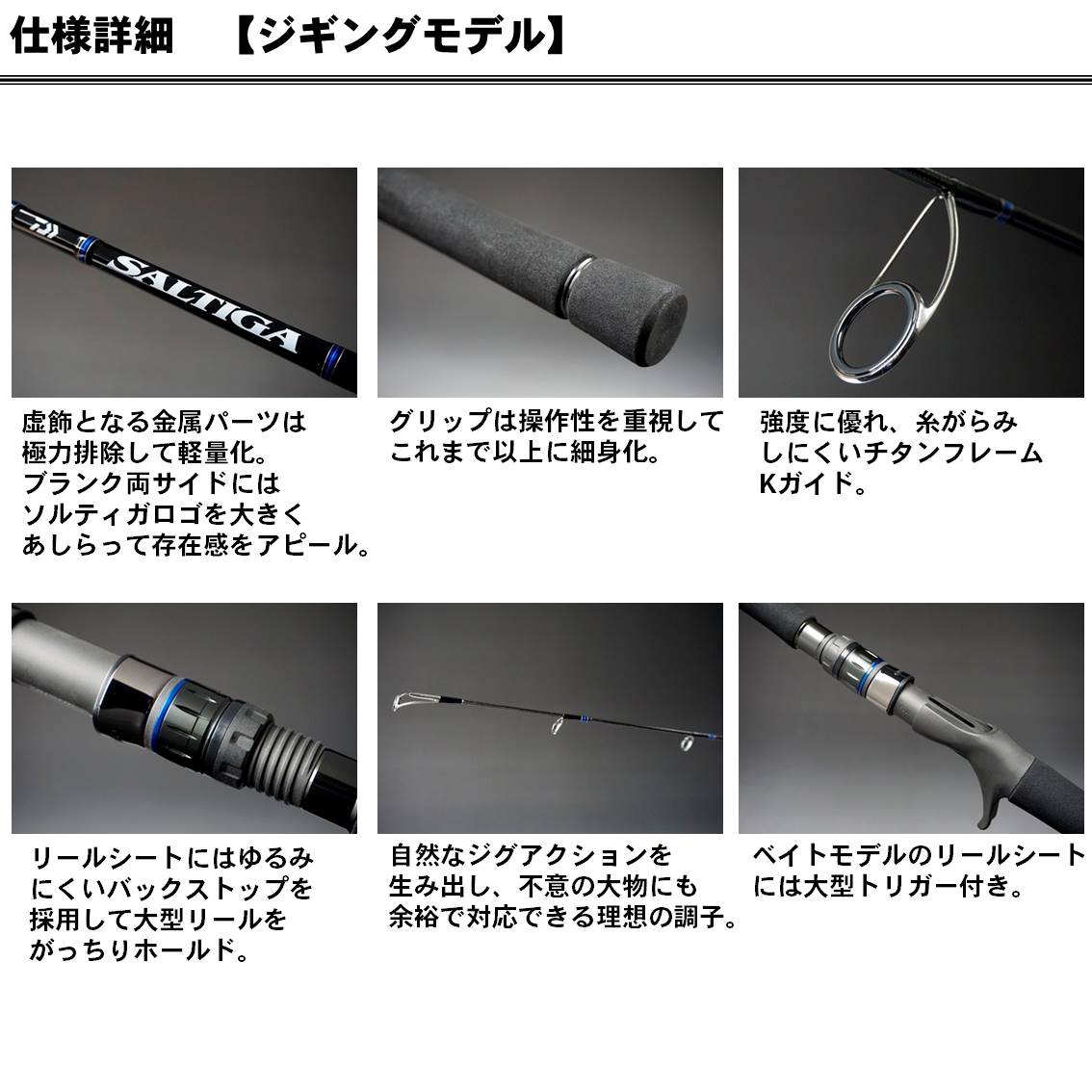 仕様詳細　【ジギングモデル】

SALTIGA

虚飾となる金属パーツは極力排除して軽量化。ブランク両サイドにはソルティガロゴを大きくあしらって存在感をアピール。

グリップは操作性を重視してこれまで以上に細身化。

強度に優れ、糸がらみしにくいチタンフレームKガイド。

リールシートにはゆるみにくいバックストップを採用して大型リールをがっちりホールド。

自然なジグアクションを生み出し、不意の大物にも余裕で対応できる理想の調子。

ベイトモデルのリールシートには大型トリガー付き。