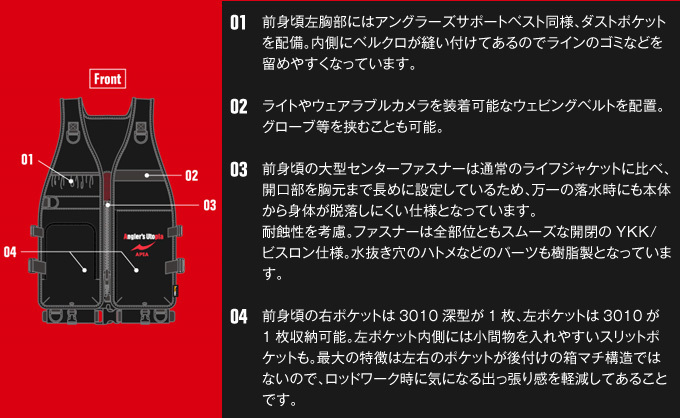 Front

01

02

03

04

Angler's Utopia
APIA

01 前身頃左胸部にはアングラーズサポートベスト同様、ダストポケットを配備。内側にベルクロが縫い付けてあるのでラインのゴミなどを留めやすくなっています。

02 ライトやウェアラブルカメラを装着可能なウェビングベルトを配置。グローブ等を挟むことも可能。

03 前身頃の大型センターファスナーは通常のライフジャケットに比べ、開口部を胸元まで長めに設定しているため、万一の落水時にも本体から身体が脱落しにくい仕様となっています。
耐蝕性を考慮。ファスナーは全部位ともスムーズな開閉の YKK/ビスロン仕様。水抜き穴のハトメなどのパーツも樹脂製となっています。

04 前身頃の右ポケットは 3010 深型が 1 枚、左ポケットは 3010 が 1 枚収納可能。左ポケット内側には小間物を入れやすいスリットポケットも。最大の特徴は左右のポケットが後付けの箱マチ構造ではないので、ロッドワーク時に気になる出っ張り感を軽減してあることです。