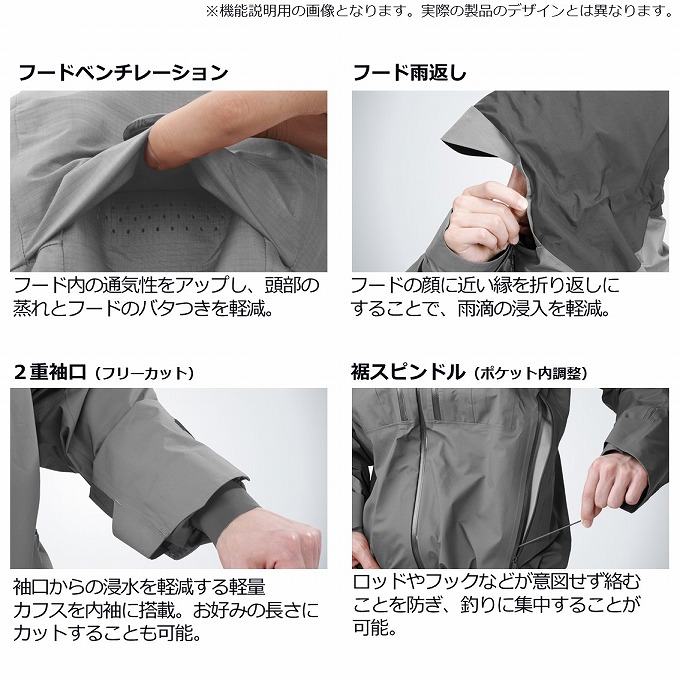 ※機能説明用の画像となります。実際の製品のデザインとは異なります。

フードベンチレーション

フード内の通気性をアップし、頭部の蒸れとフードのバタつきを軽減。

フード雨返し

フードの顔に近い縁を折り返しにすることで、雨滴の浸入を軽減。

2重袖口（フリーカット）

袖口からの浸水を軽減する軽量カフスを内袖に搭載。お好みの長さにカットすることも可能。

裾スピンドル（ポケット内調整）

ロッドやフックなどが意図せず絡むことを防ぎ、釣りに集中することが可能。