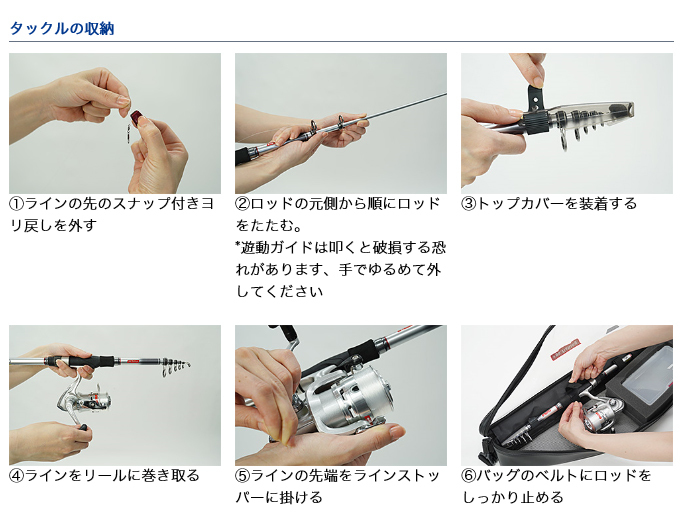 タックルの収納

①ラインの先のスナップ付きヨリ戻しを外す

②ロッドの元側から順にロッドをたたむ。
*遊動ガイドは叩くと破損する恐れがあります、手でゆるめて外してください

③トップカバーを装着する

④ラインをリールに巻き取る

⑤ラインの先端をラインストッパーに掛ける

⑥バッグのベルトにロッドをしっかり止める