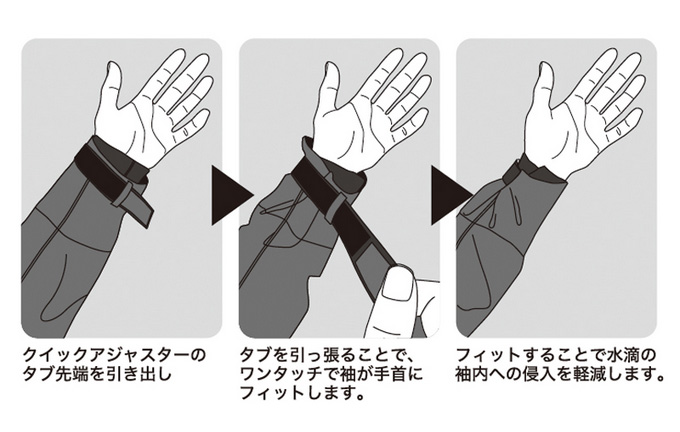 クイックアジャスターのタブ先端を引き出し

タブを引っ張ることで、ワンタッチで袖が手首にフィットします。

フィットすることで水滴の袖内への侵入を軽減します。