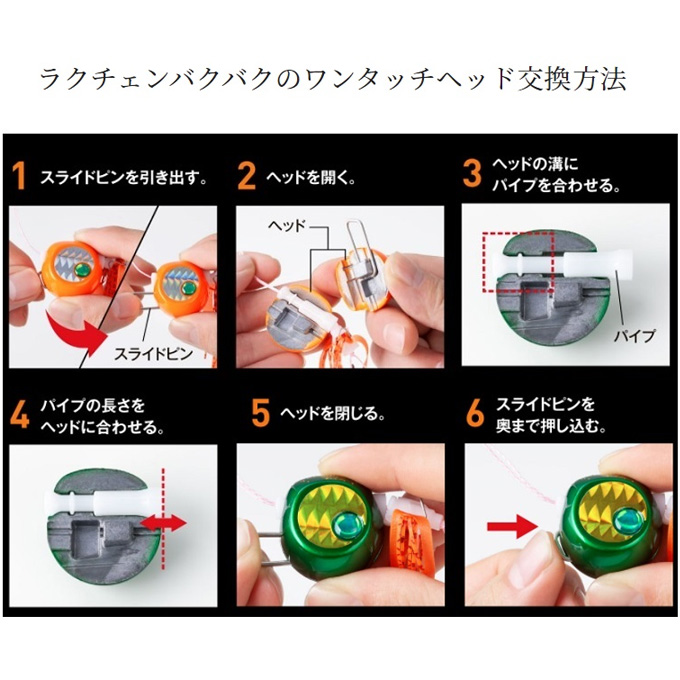 ラクチェンバクバクのワンタッチヘッド交換方法

1 スライドピンを引き出す。

スライドピン

2 ヘッドを開く。

ヘッド

3 ヘッドの溝にパイプを合わせる。

パイプ

4 パイプの長さをヘッドに合わせる。

5 ヘッドを閉じる。

6 スライドピンを奥まで押し込む。