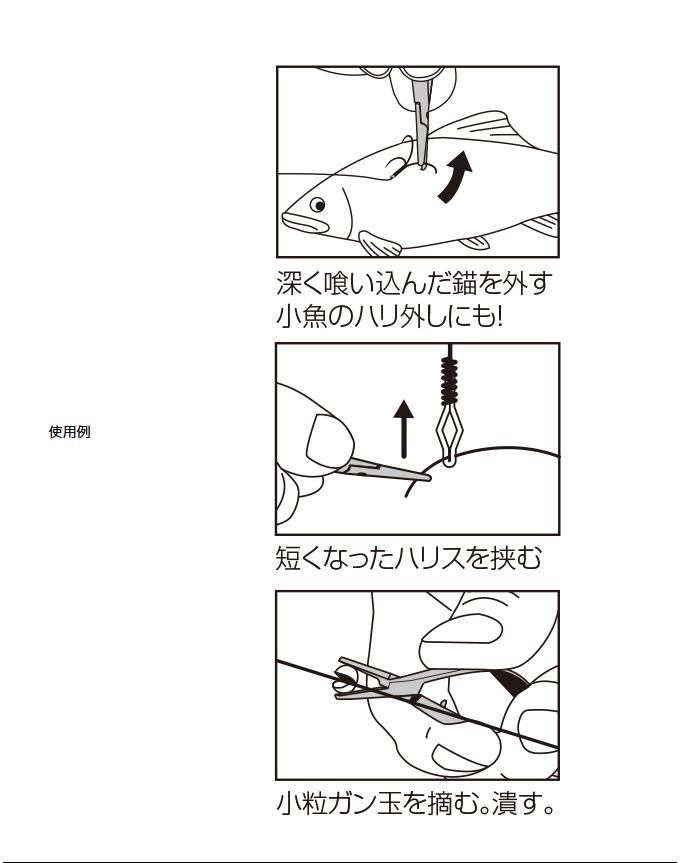 使用例

深く喰い込んだ錨を外す
小魚のハリ外しにも!

短くなったハリスを挟む

小粒ガン玉を摘む。潰す。