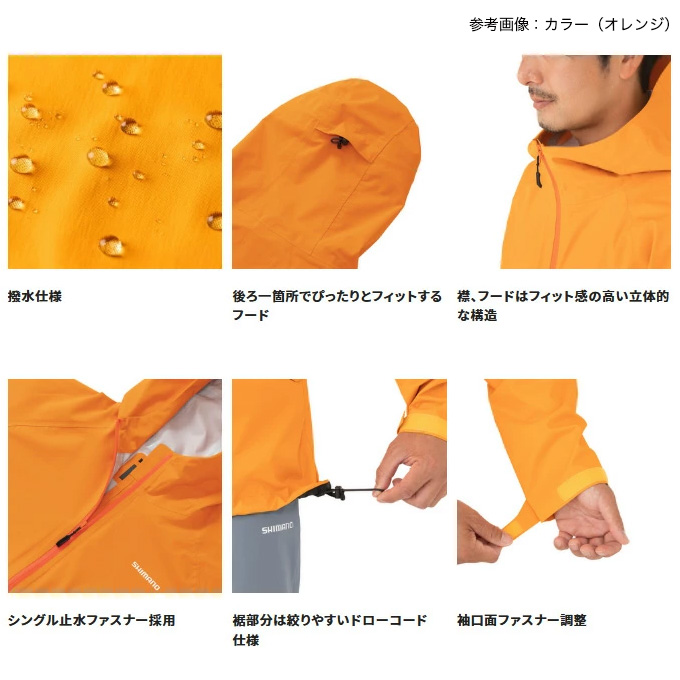 参考画像：カラー（オレンジ）

撥水仕様

後ろ一箇所でぴったりとフィットするフード

襟、フードはフィット感の高い立体的な構造

SHIMANO

シングル止水ファスナー採用

SHIMANO

裾部分は絞りやすいドローコード仕様

袖口面ファスナー調整