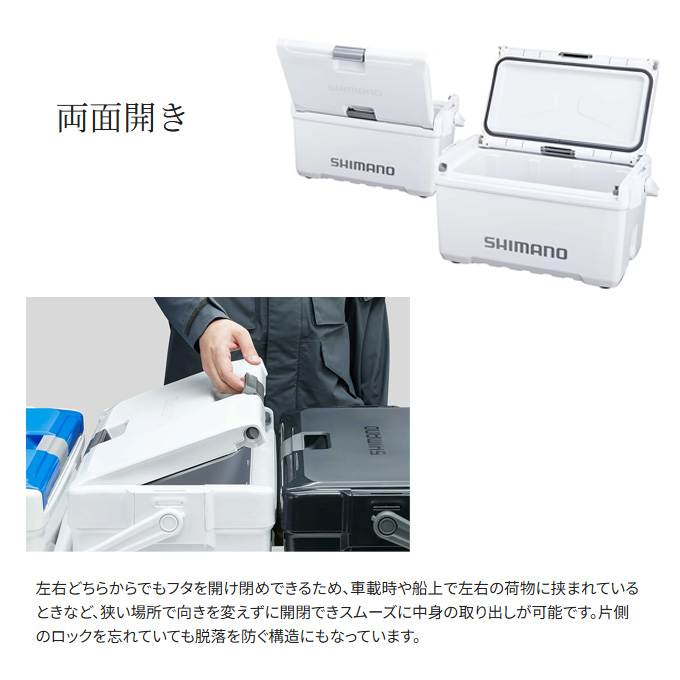 両面開き

SHIMANO

SHIMANO

SHIMANO

SHIMANO

左右どちらからでもフタを開け閉めできるため、車載時や船上で左右の荷物に挟まれているときなど、狭い場所で向きを変えずに開閉できスムーズに中身の取り出しが可能です。片側のロックを忘れていても脱落を防ぐ構造にもなっています。