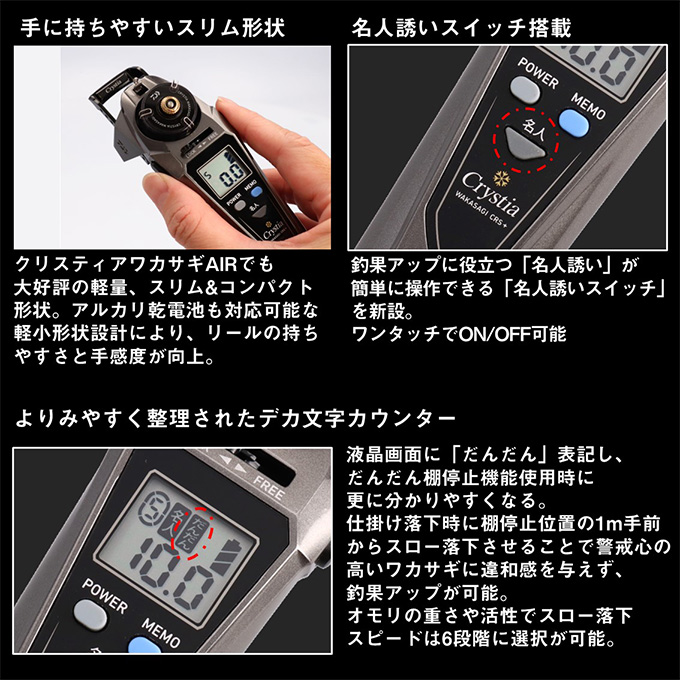 手に持ちやすいスリム形状

5
0.0
POWER
MEMO
名人
Crystia

クリスティアワカサギAIRでも大好評の軽量、スリム&コンパクト形状。アルカリ乾電池も対応可能な軽小形状設計により、リールの持ちやすさと手感度が向上。

名人誘いスイッチ搭載

POWER
MEMO
名人
Crystia
WAKASAGI CRS+

釣果アップに役立つ「名人誘い」が簡単に操作できる「名人誘いスイッチ」を新設。
ワンタッチでON/OFF可能

よりみやすく整理されたデカ文字カウンター

FREE
名人
だんだん
10.0
POWER
MEMO

液晶画面に「だんだん」表記し、だんだん棚停止機能使用時に更に分かりやすくなる。
仕掛け落下時に棚停止位置の1m手前からスロー落下させることで警戒心の高いワカサギに違和感を与えず、釣果アップが可能。
オモリの重さや活性でスロー落下スピードは6段階に選択が可能。