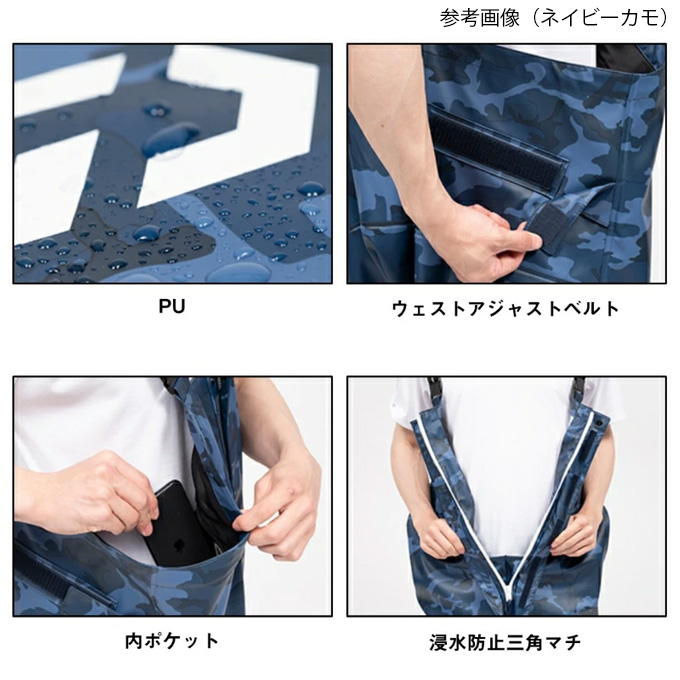 参考画像（ネイビーカモ）

PU

ウェストアジャストベルト

内ポケット

浸水防止三角マチ