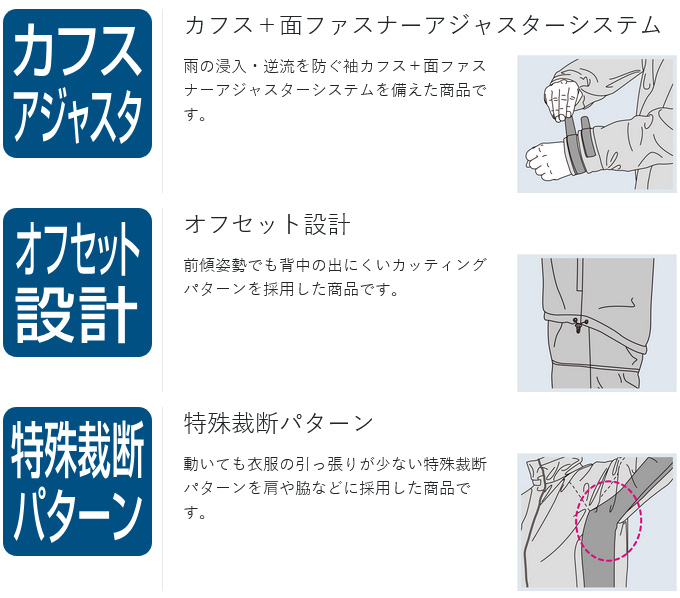 カフス
アジャスタ

カフス＋面ファスナーアジャスターシステム

雨の浸入・逆流を防ぐ袖カフス＋面ファスナーアジャスターシステムを備えた商品です。

オフセット
設計

オフセット設計

前傾姿勢でも背中の出にくいカッティングパターンを採用した商品です。

特殊裁断
パターン

特殊裁断パターン

動いても衣服の引っ張りが少ない特殊裁断パターンを肩や脇などに採用した商品です。