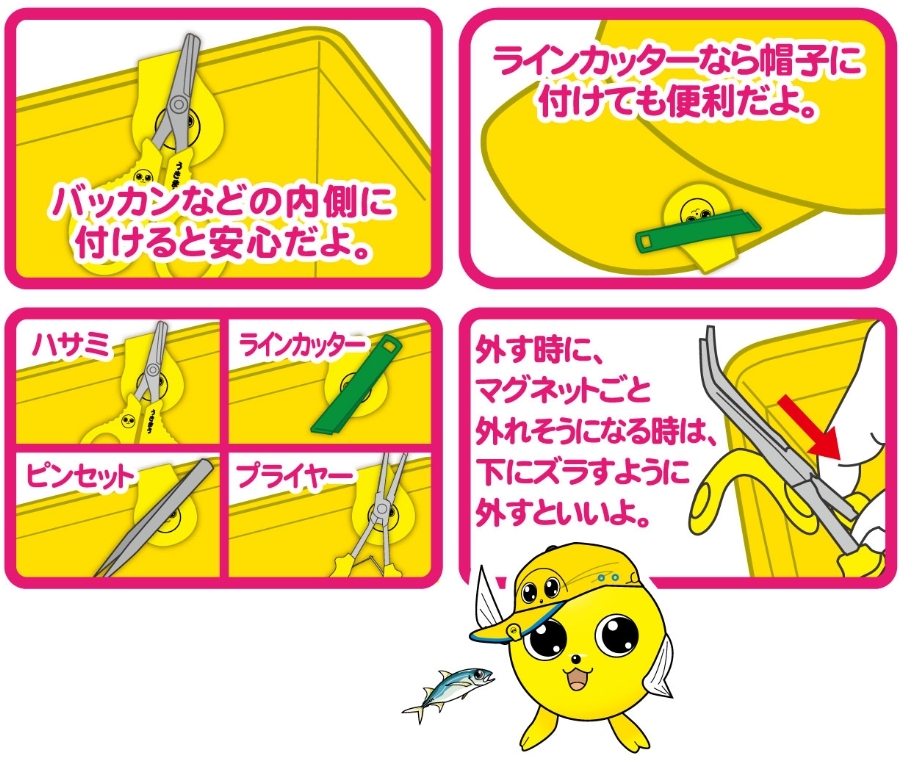 バッカンなどの内側に付けると安心だよ。

ラインカッターなら帽子に付けても便利だよ。

ハサミ

ラインカッター

ピンセット

プライヤー

外す時に、マグネットごと外れそうになる時は、下にズラすように外すといいよ。