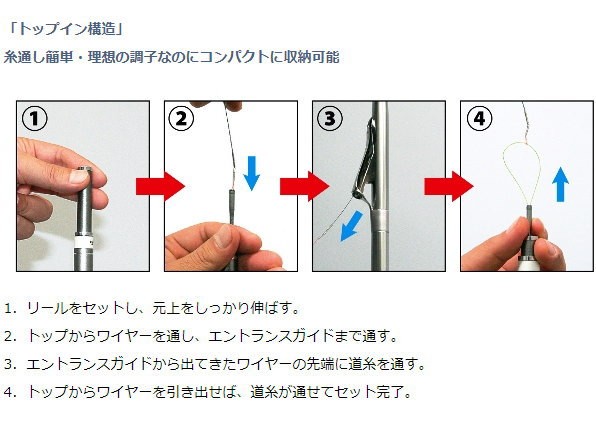 「トップイン構造」
糸通し簡単・理想の調子なのにコンパクトに収納可能

①

②

③

④

1. リールをセットし、元上をしっかり伸ばす。
2. トップからワイヤーを通し、エントランスガイドまで通す。
3. エントランスガイドから出てきたワイヤーの先端に道糸を通す。
4. トップからワイヤーを引き出せば、道糸が通せてセット完了。