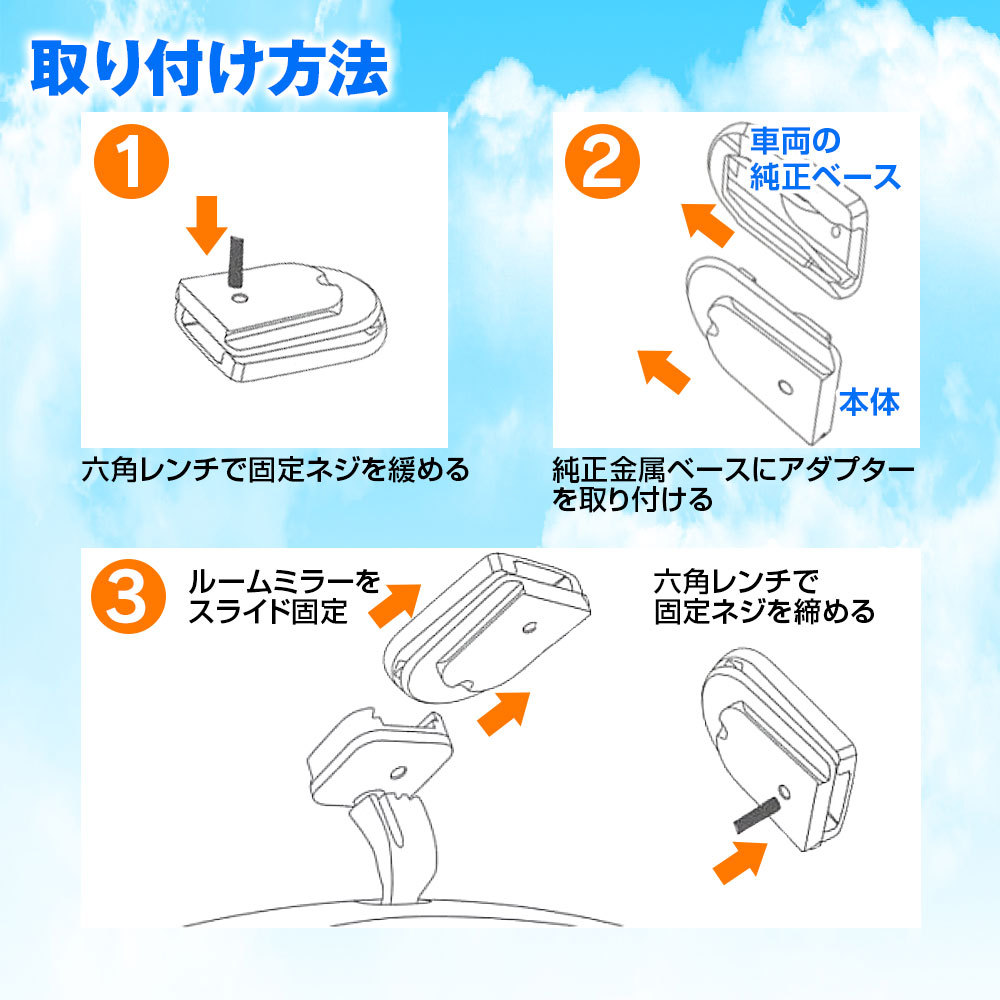 取り付け方法

1

六角レンチで固定ネジを緩める

2

車両の純正ベース

本体

純正金属ベースにアダプターを取り付ける

3

ルームミラーをスライド固定

六角レンチで固定ネジを締める