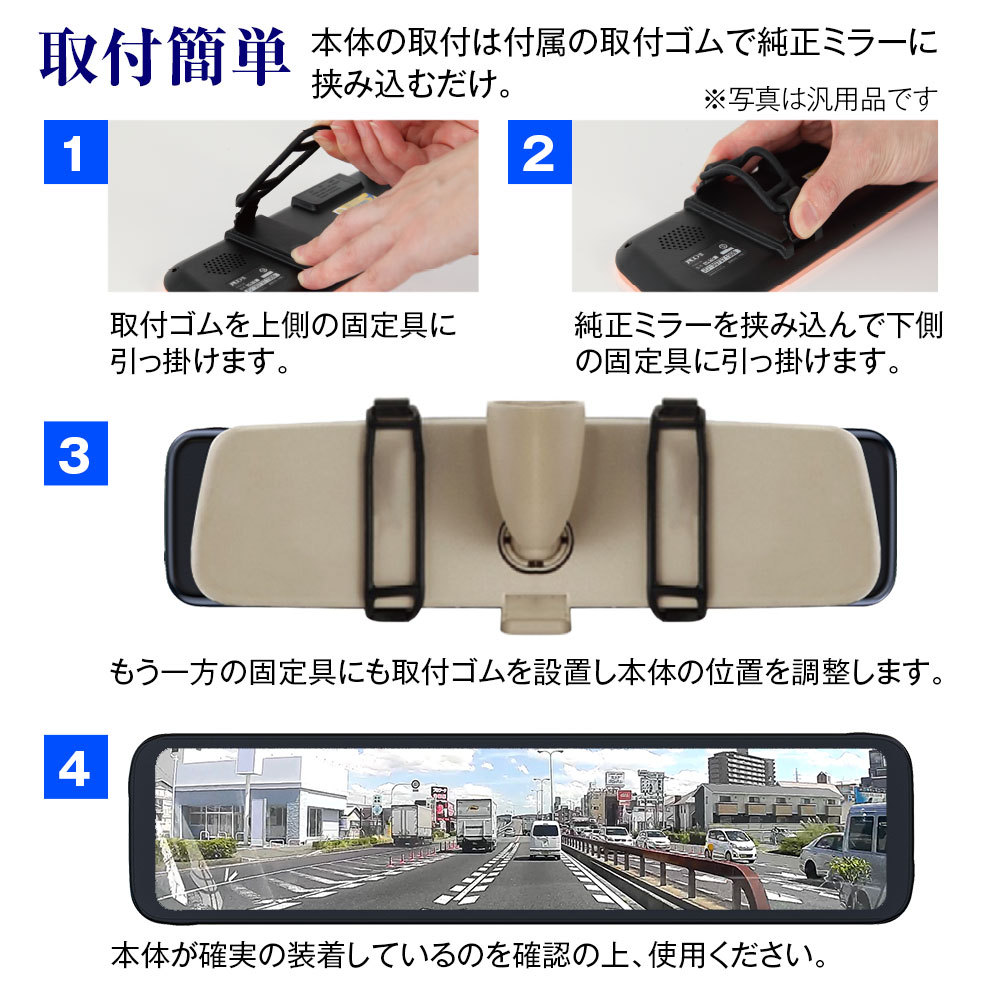 取付簡単 本体の取付は付属の取付ゴムで純正ミラーに挟み込むだけ。

※写真は汎用品です

1

取付ゴムを上側の固定具に引っ掛けます。

2

純正ミラーを挟み込んで下側の固定具に引っ掛けます。

3

もう一方の固定具にも取付ゴムを設置し本体の位置を調整します。

4

本体が確実の装着しているのを確認の上、使用ください。