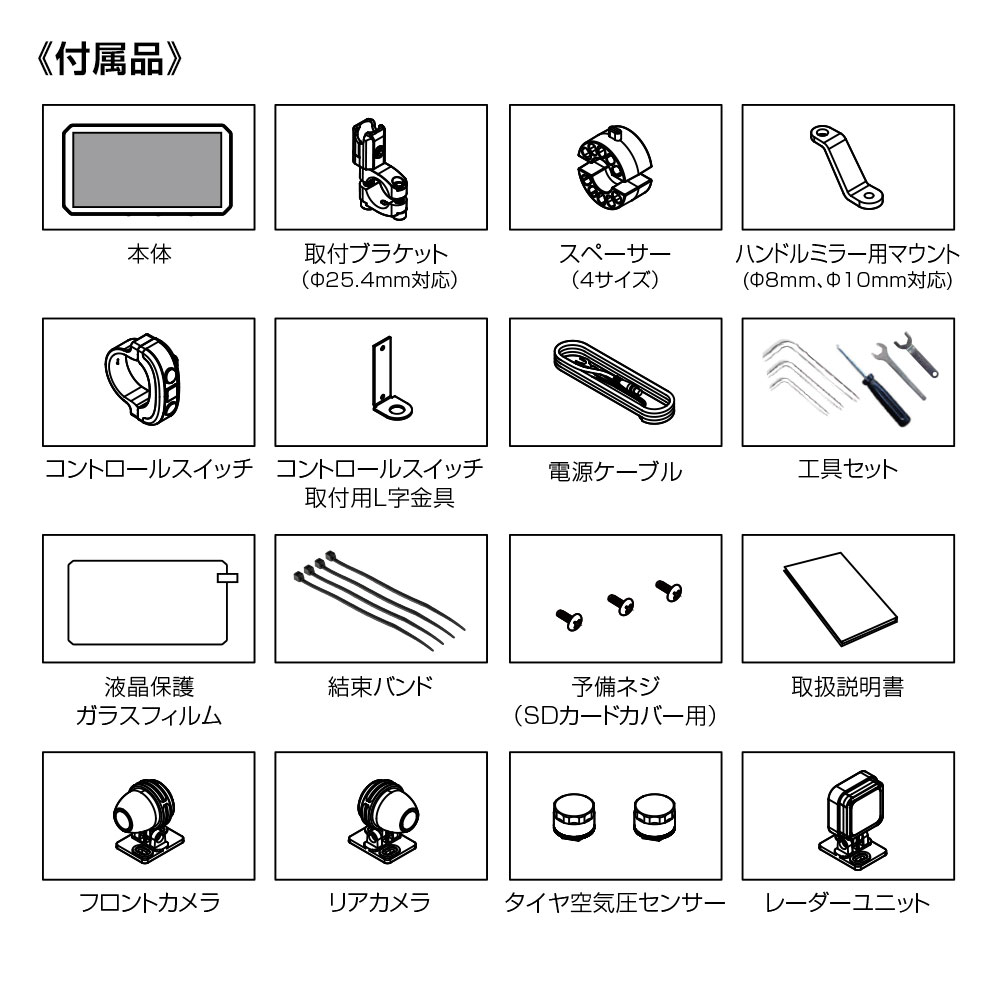 《付属品》

本体

取付ブラケット
（Φ25.4mm対応）

スペーサー
（4サイズ）

ハンドルミラー用マウント
（Φ8mm、Φ10mm対応）

コントロールスイッチ

コントロールスイッチ
取付用L字金具

電源ケーブル

工具セット

液晶保護
ガラスフィルム

結束バンド

予備ネジ
（SDカードカバー用）

取扱説明書

フロントカメラ

リアカメラ

タイヤ空気圧センサー

レーダーユニット