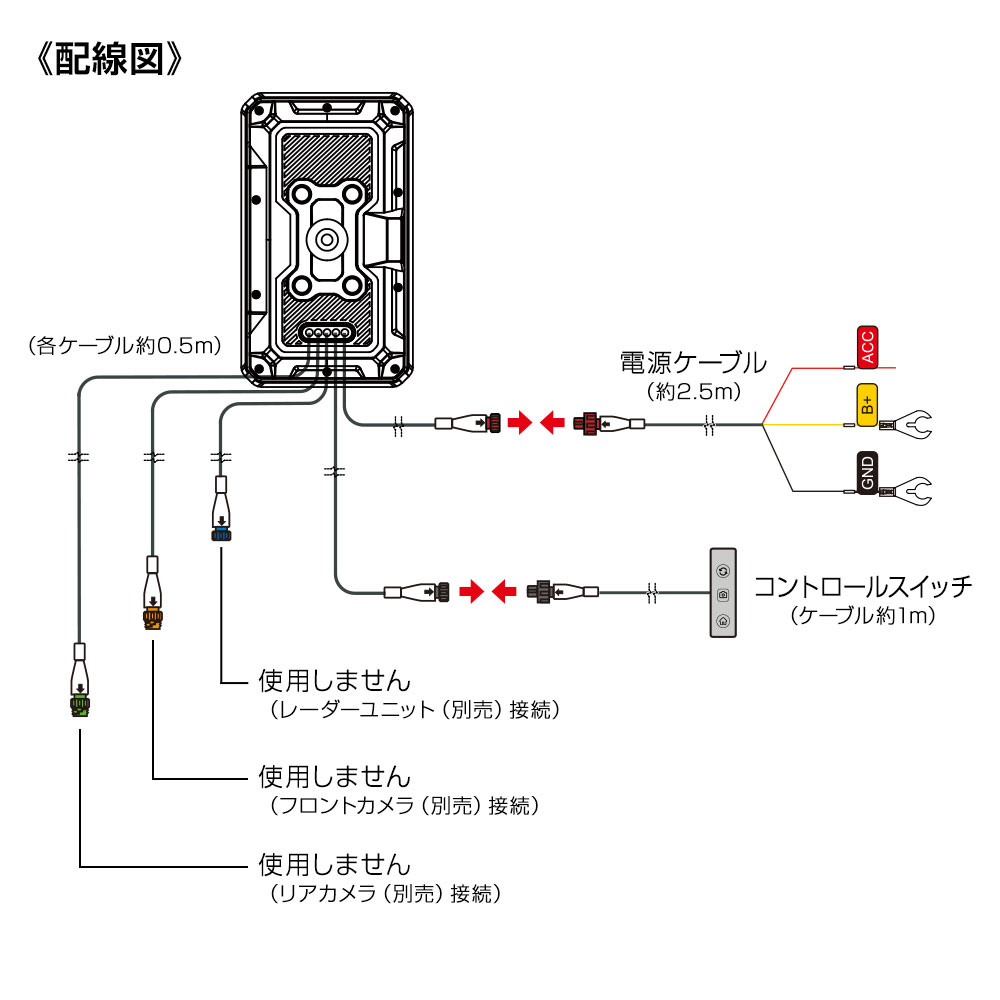 《配線図》

（各ケーブル約0.5m）

電源ケーブル
（約2.5m）

ACC

B+

GND

コントロールスイッチ
（ケーブル約1m）

使用しません
（レーダーユニット（別売）接続）

使用しません
（フロントカメラ（別売）接続）

使用しません
（リアカメラ（別売）接続）