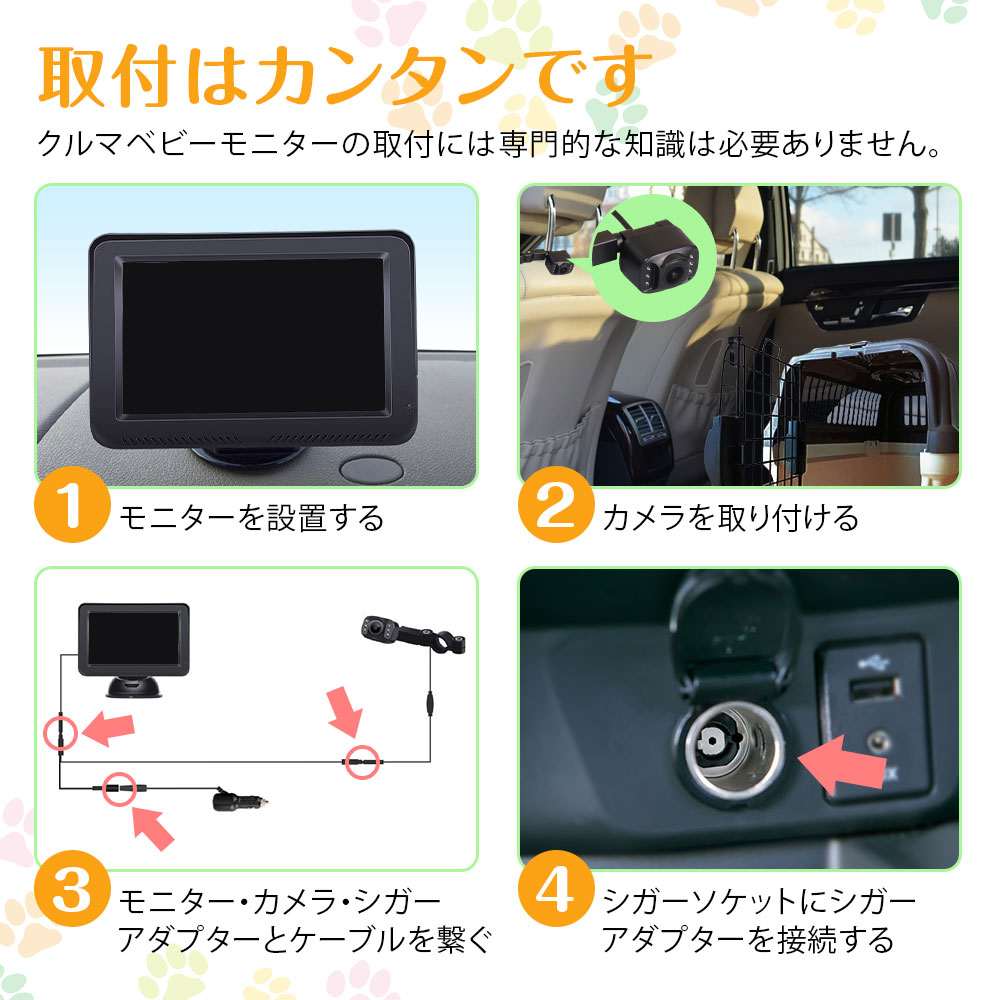 取付はカンタンです
クルマベビーモニターの取付には専門的な知識は必要ありません。

1 モニターを設置する

2 カメラを取り付ける

3 モニター・カメラ・シガーアダプターとケーブルを繋ぐ

4 シガーソケットにシガーアダプターを接続する