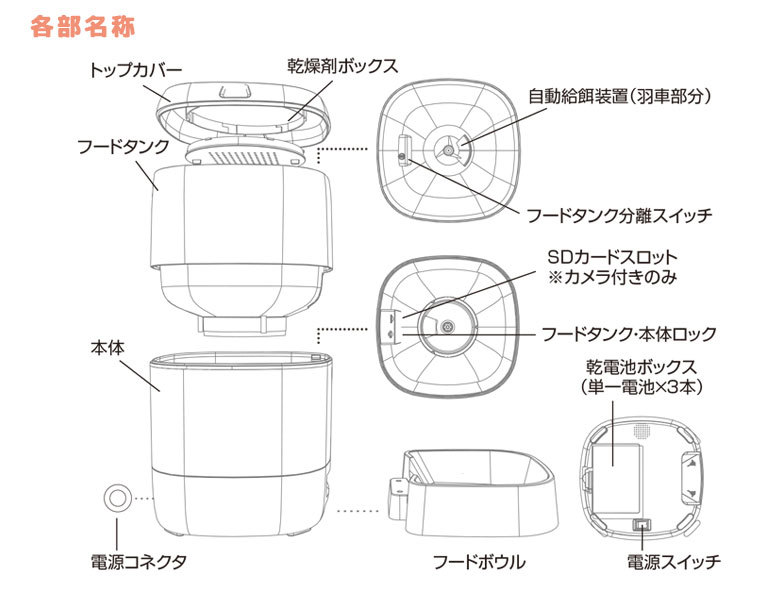 各部名称

トップカバー

乾燥剤ボックス

フードタンク

自動給餌装置(羽車部分)

フードタンク分離スイッチ

SDカードスロット
※カメラ付きのみ

フードタンク・本体ロック

本体

乾電池ボックス
(単一電池×3本)

電源コネクタ

フードボウル

電源スイッチ