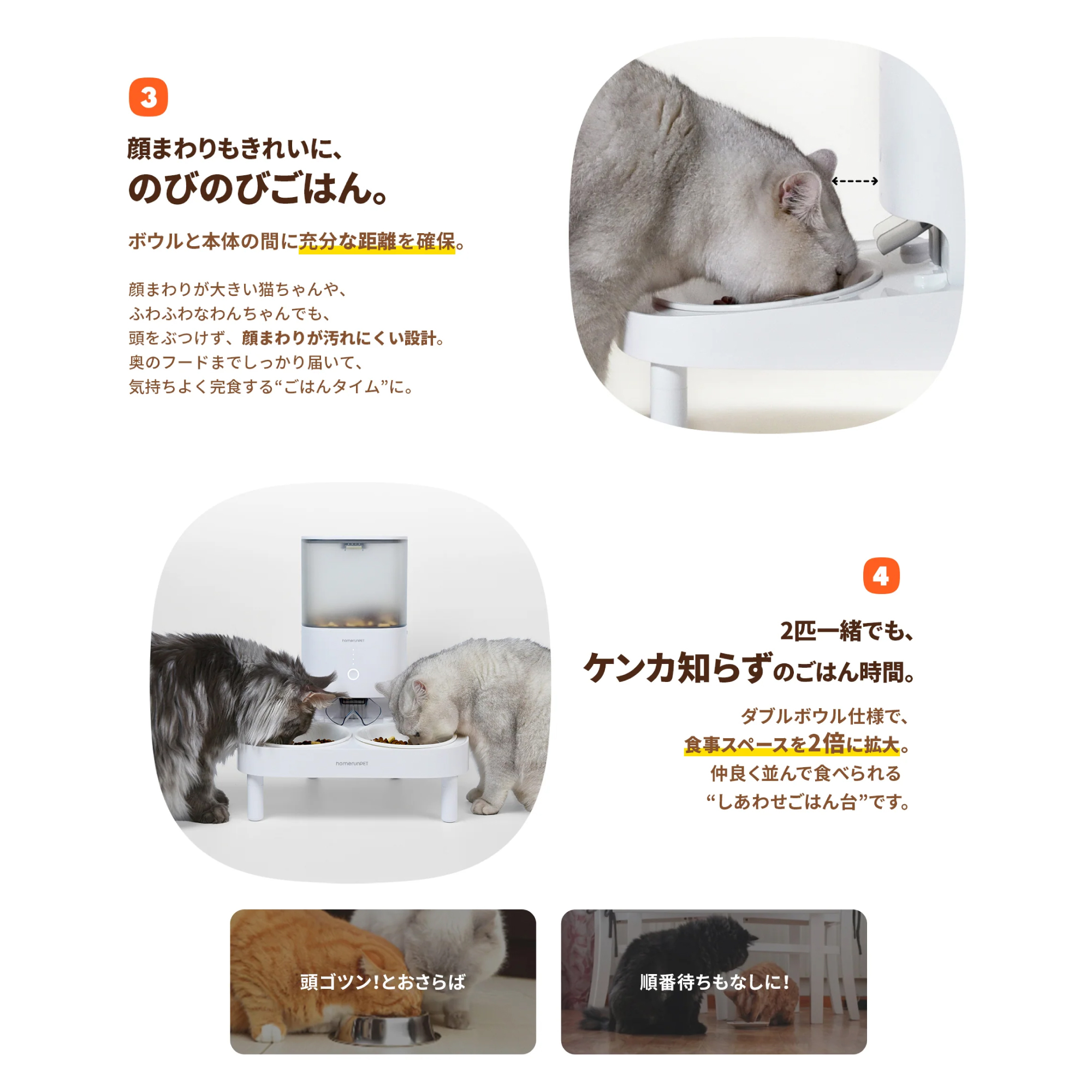 3

顔まわりもきれいに、
のびのびごはん。

ボウルと本体の間に充分な距離を確保。

顔まわりが大きい猫ちゃんや、
ふわふわなわんちゃんでも、
頭をぶつけず、顔まわりが汚れにくい設計。
奥のフードまでしっかり届いて、
気持ちよく完食する“ごはんタイム”に。

homerunPET

homerunPET

4

2匹一緒でも、
ケンカ知らずのごはん時間。

ダブルボウル仕様で、
食事スペースを2倍に拡大。
仲良く並んで食べられる
“しあわせごはん台”です。

頭ゴツン!とおさらば

順番待ちもなしに!